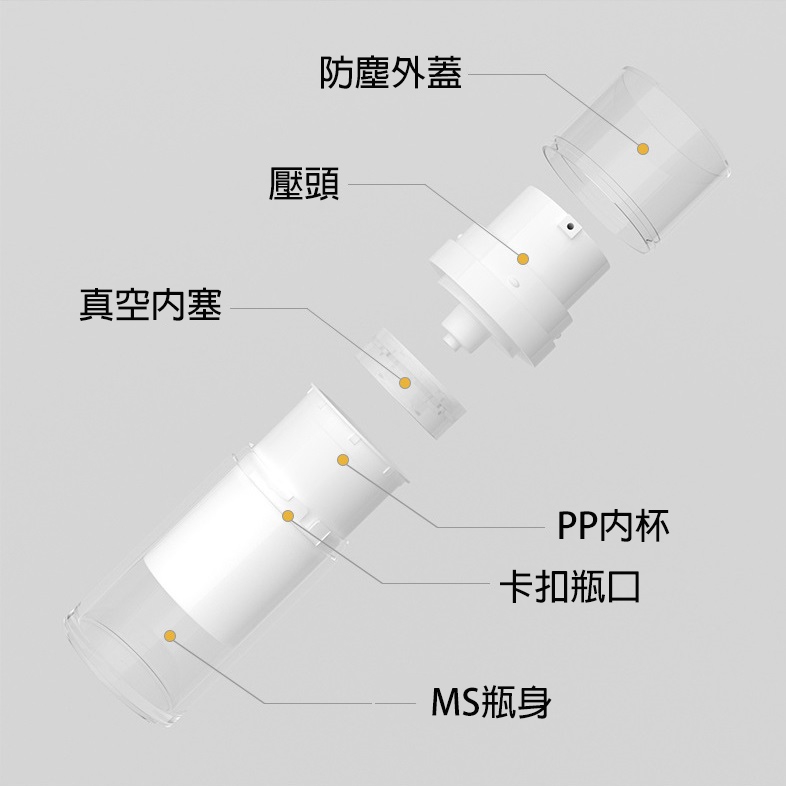 防塵外蓋

壓頭

真空內塞

PP內杯

卡扣瓶口

MS瓶身