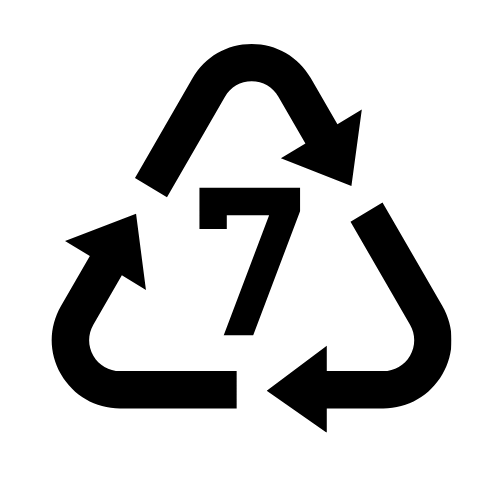 7