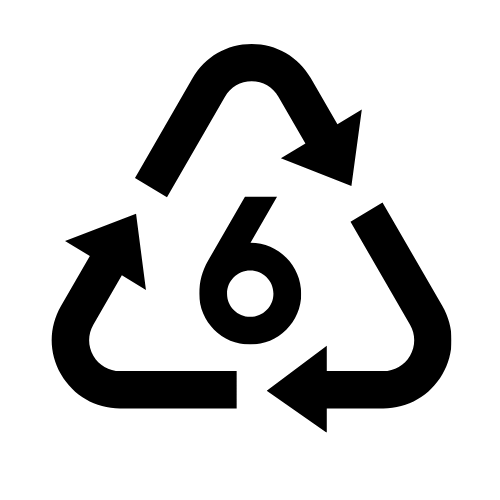 6