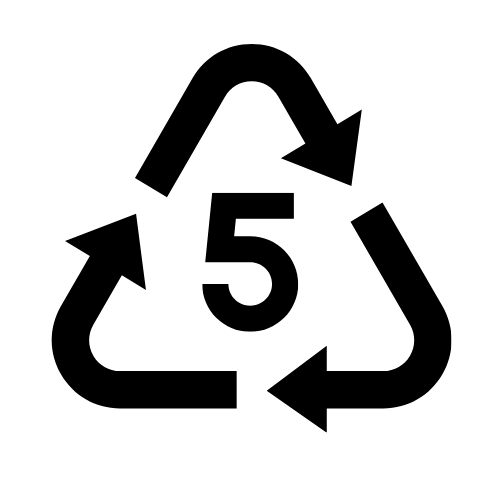 5