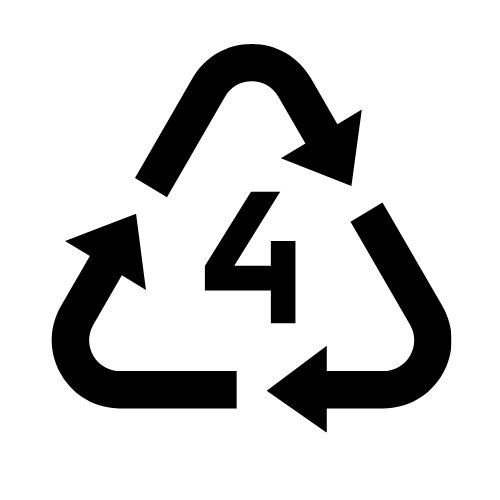 4