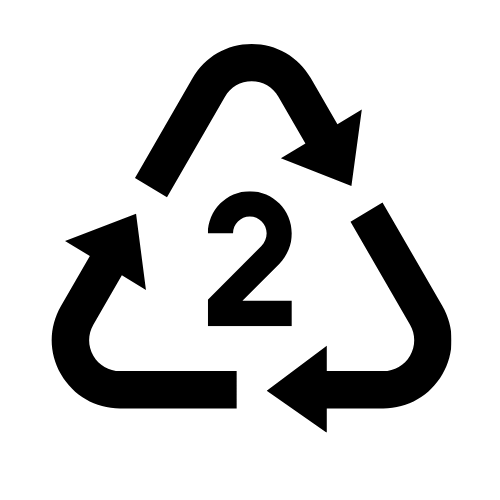 2