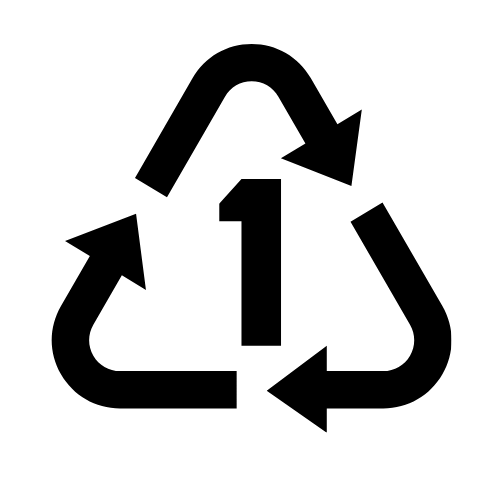 1